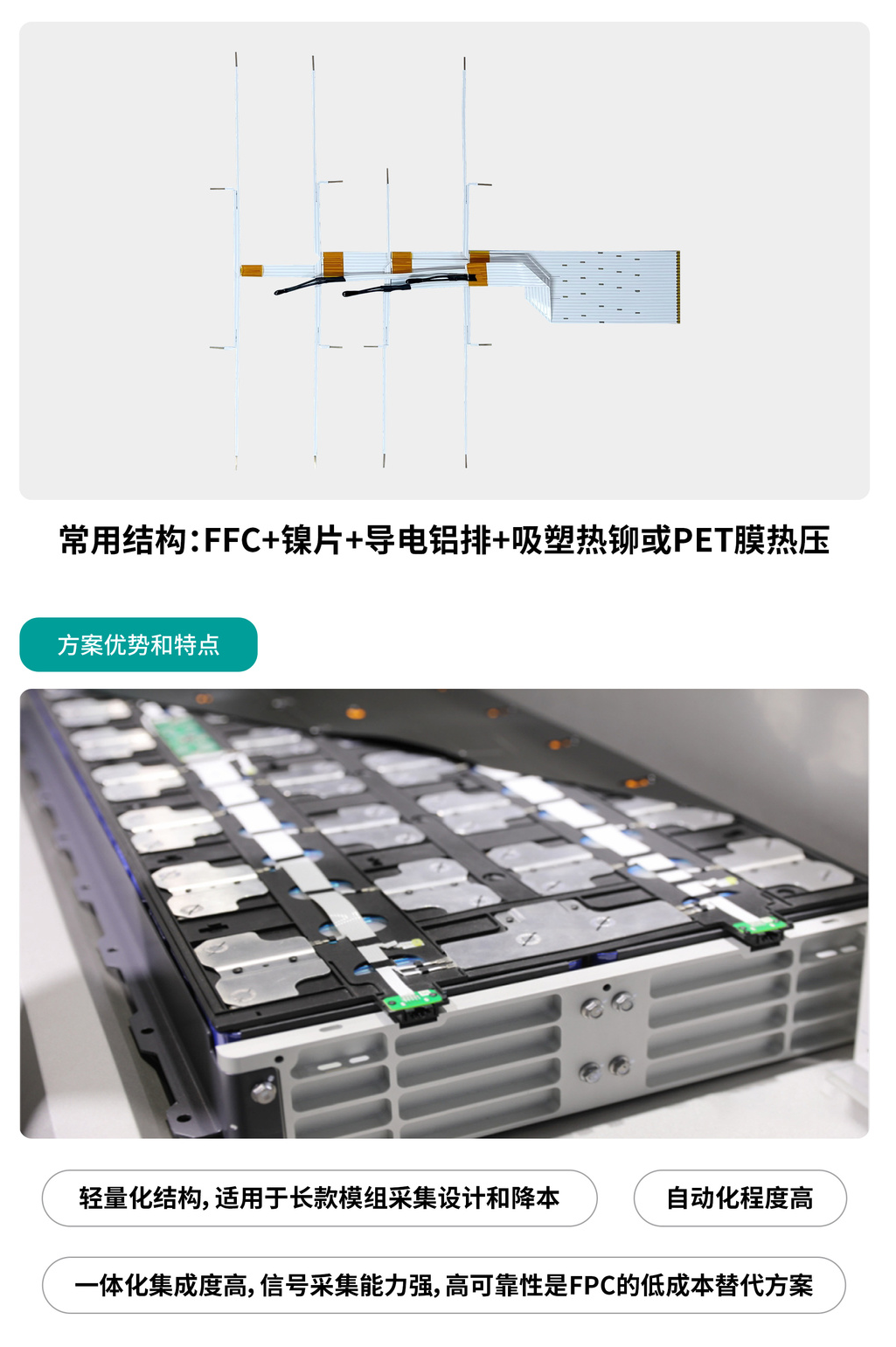 常用结构：FFC+镍片+导电铝排+吸塑热铆或PET膜热压

方案优势和特点

轻量化结构，适用于长款模组采集设计和降本

自动化程度高

一体化集成度高，信号采集能力强，高可靠性是FPC的低成本替代方案